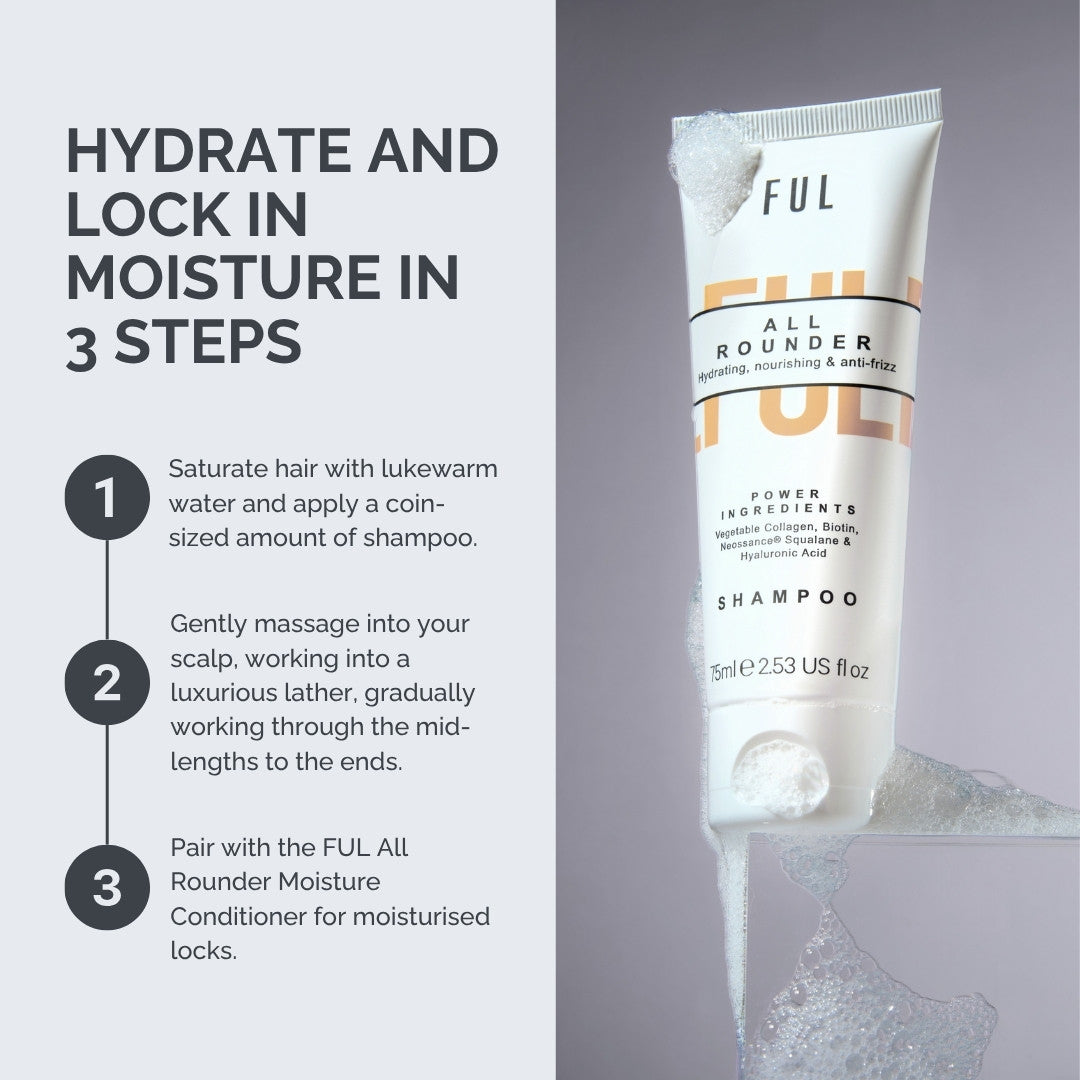 HYDRATE AND LOCK IN MOISTURE IN 3 STEPS

1
Saturate hair with lukewarm water and apply a coin-sized amount of shampoo.

2
Gently massage into your scalp, working into a luxurious lather, gradually working through the mid-lengths to the ends.

3
Pair with the FUL All Rounder Moisture Conditioner for moisturised locks.

FUL

FUL

ALL ROUNDER
Hydrating, nourishing & anti-frizz

POWER INGREDIENTS
Vegetable Collagen, Biotin, Neossance® Squalane & Hyaluronic Acid

SHAMPOO

75ml ℮ 2.53 US fl oz