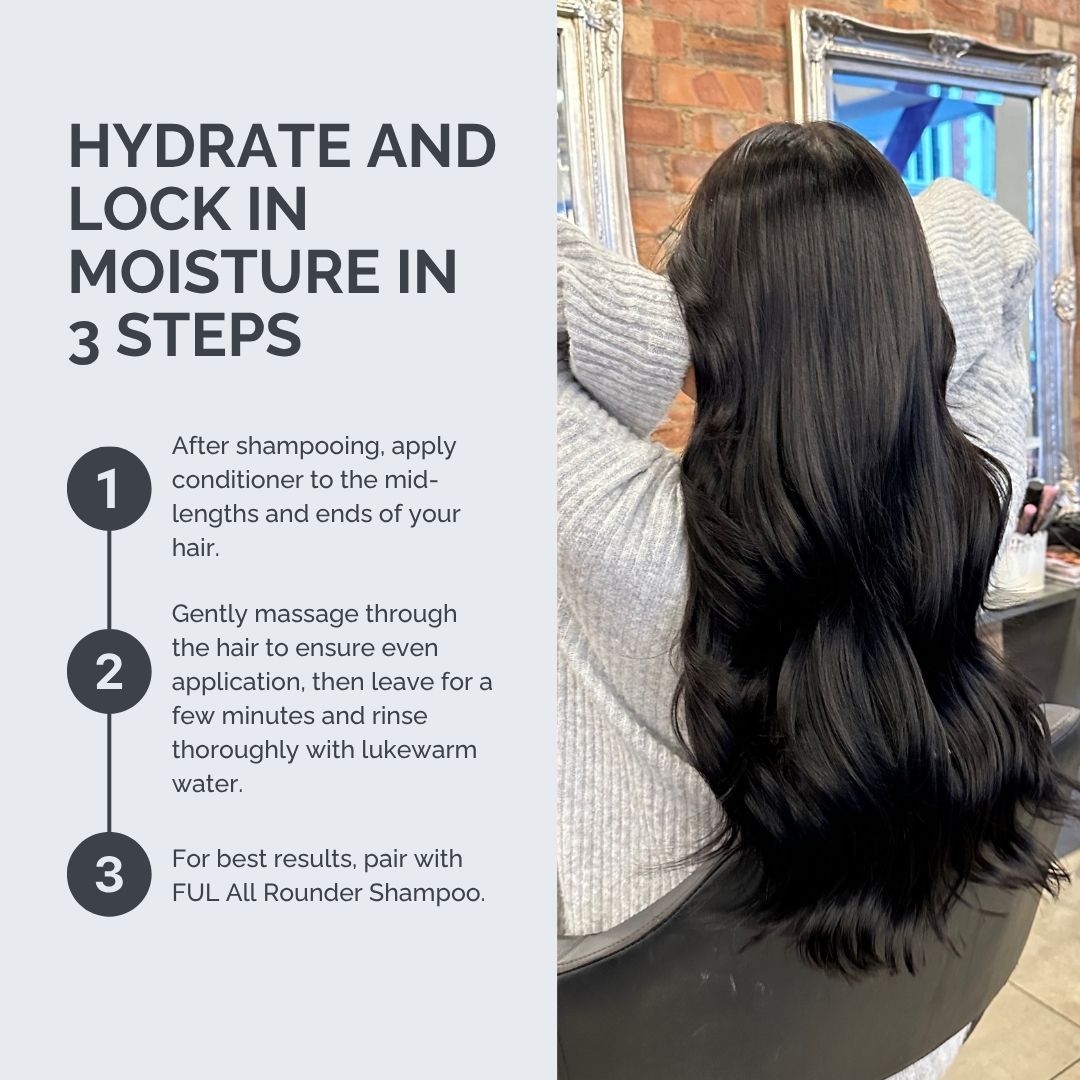 HYDRATE AND LOCK IN MOISTURE IN 3 STEPS

1
After shampooing, apply conditioner to the mid-lengths and ends of your hair.

2
Gently massage through the hair to ensure even application, then leave for a few minutes and rinse thoroughly with lukewarm water.

3
For best results, pair with FUL All Rounder Shampoo.