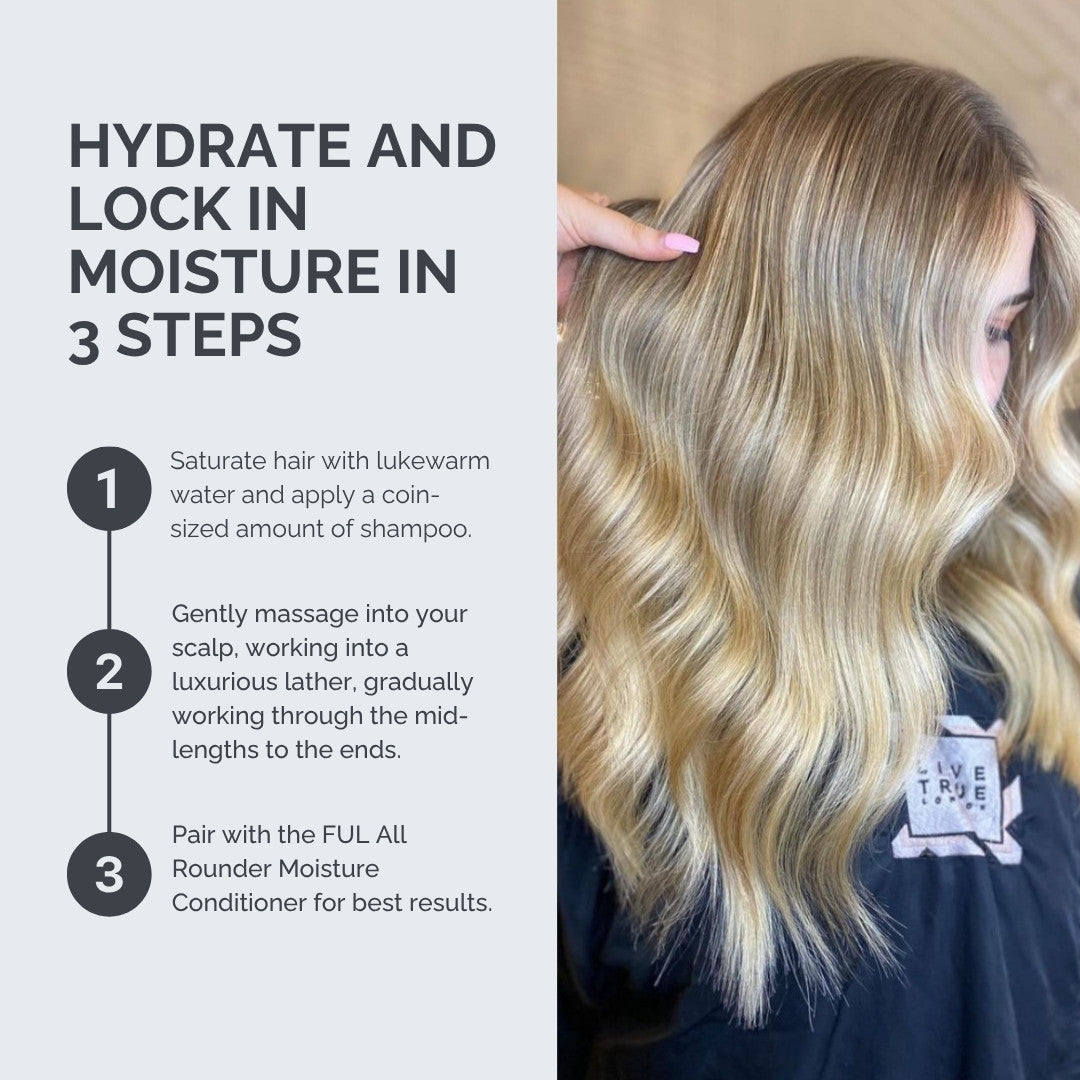 HYDRATE AND LOCK IN MOISTURE IN 3 STEPS

1

Saturate hair with lukewarm water and apply a coin-sized amount of shampoo.

2

Gently massage into your scalp, working into a luxurious lather, gradually working through the mid-lengths to the ends.

3

Pair with the FUL All Rounder Moisture Conditioner for best results.

LIVE TRUE LONDON