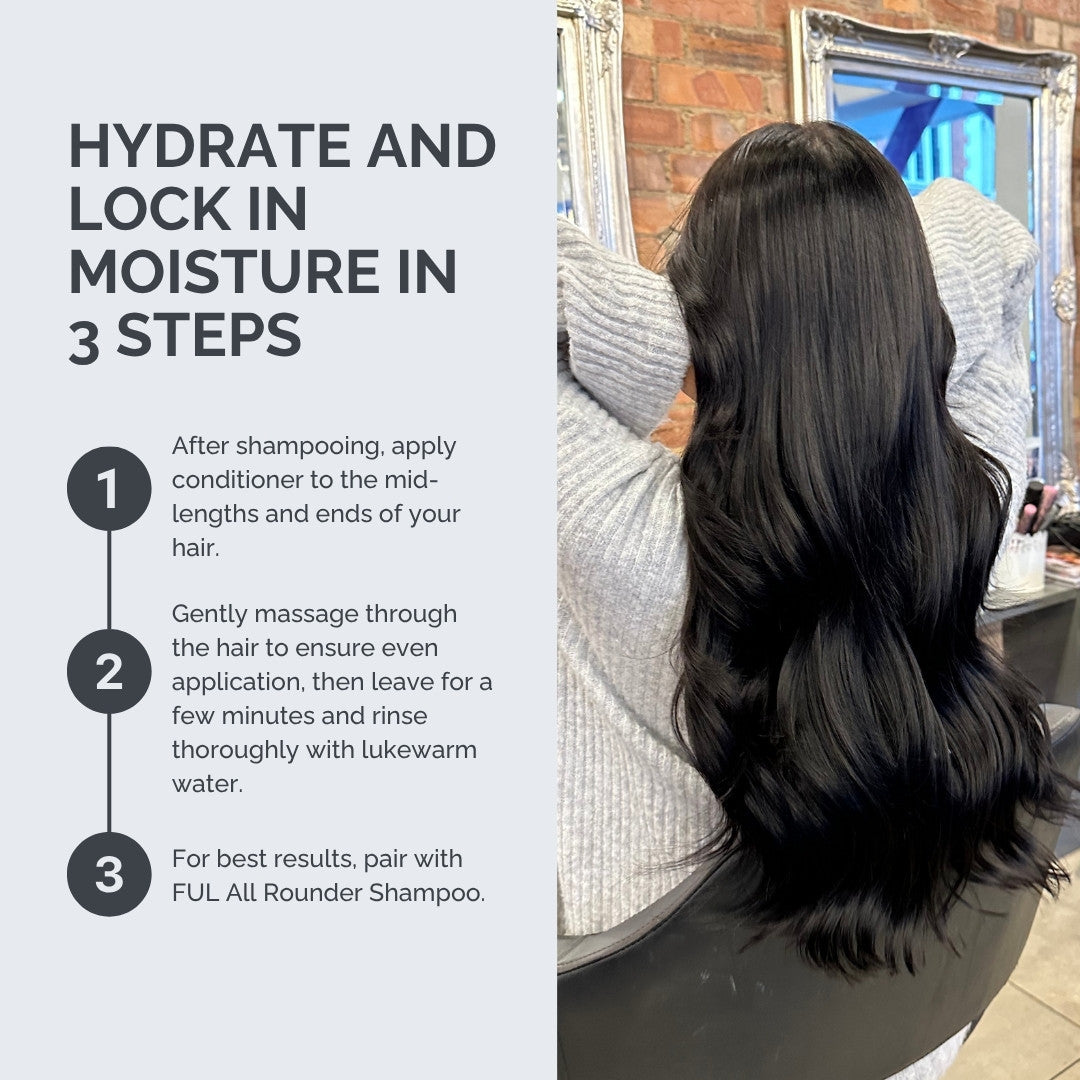 HYDRATE AND LOCK IN MOISTURE IN 3 STEPS

1

After shampooing, apply conditioner to the mid-lengths and ends of your hair.

2

Gently massage through the hair to ensure even application, then leave for a few minutes and rinse thoroughly with lukewarm water.

3

For best results, pair with FUL All Rounder Shampoo.